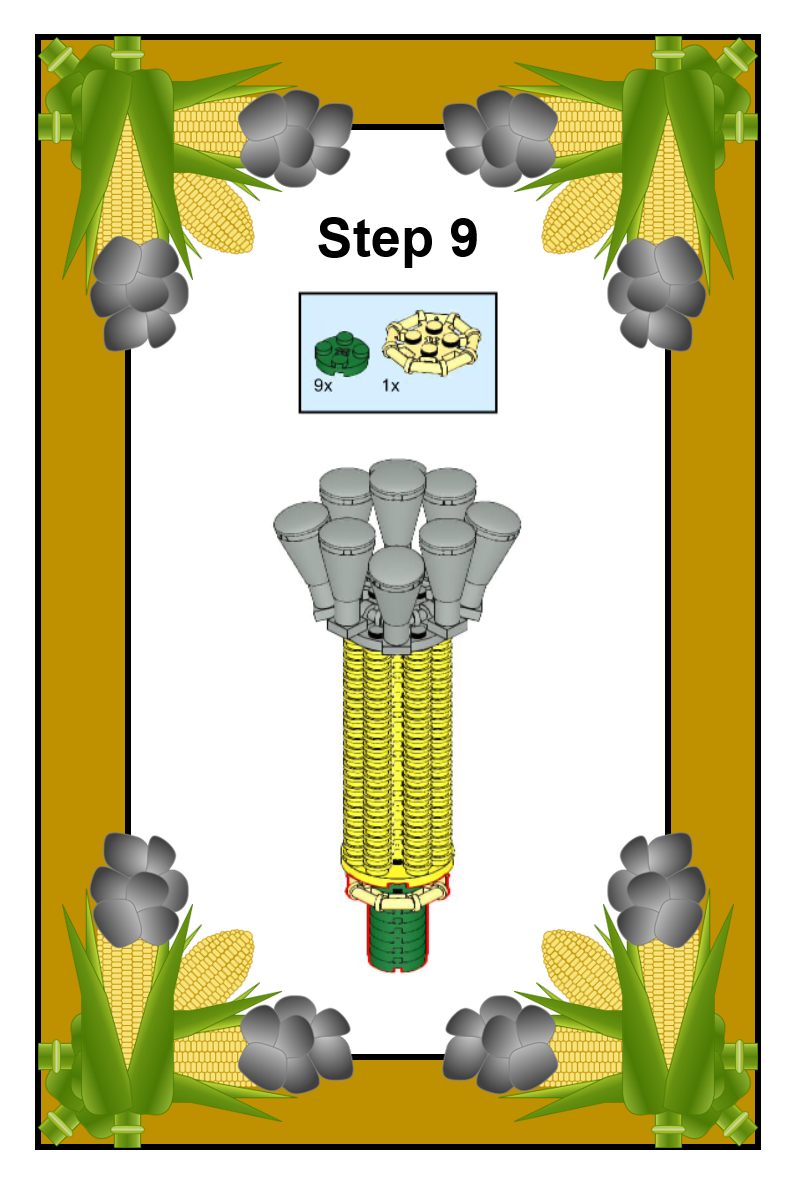 Step 9

9x

1x