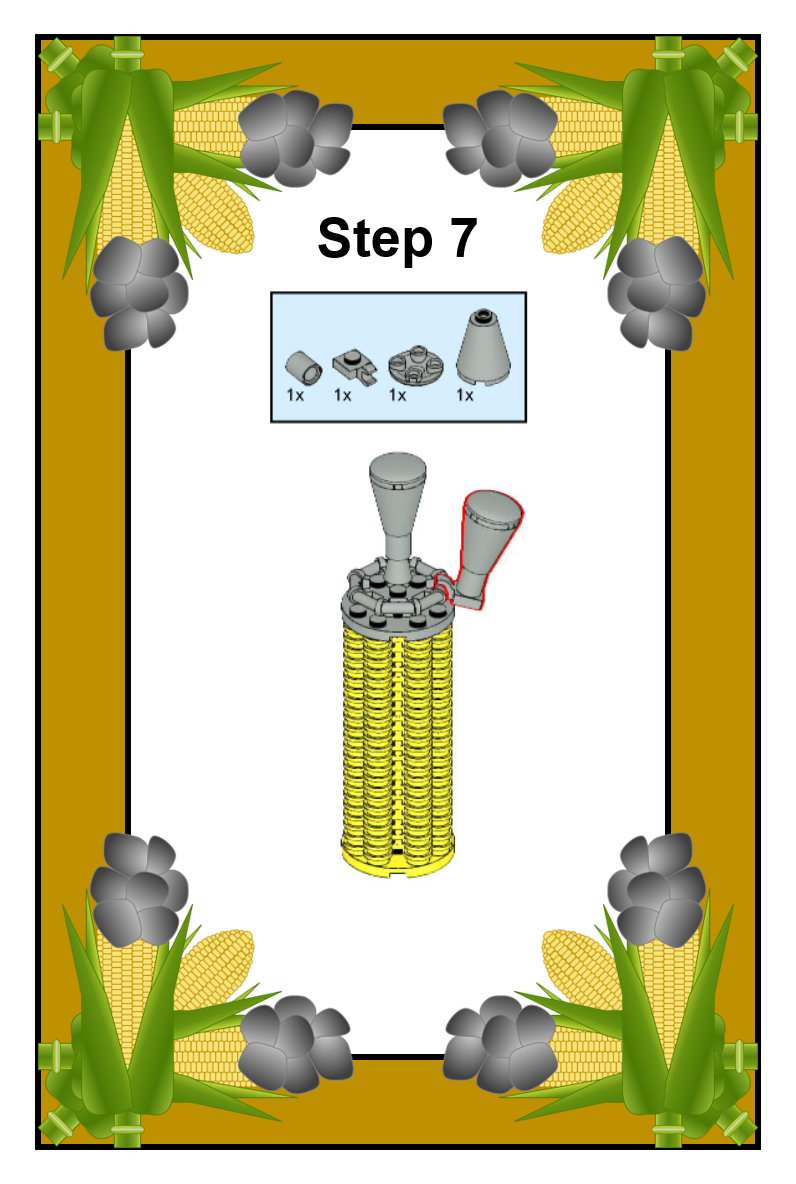 Step 7

1x 1x 1x 1x