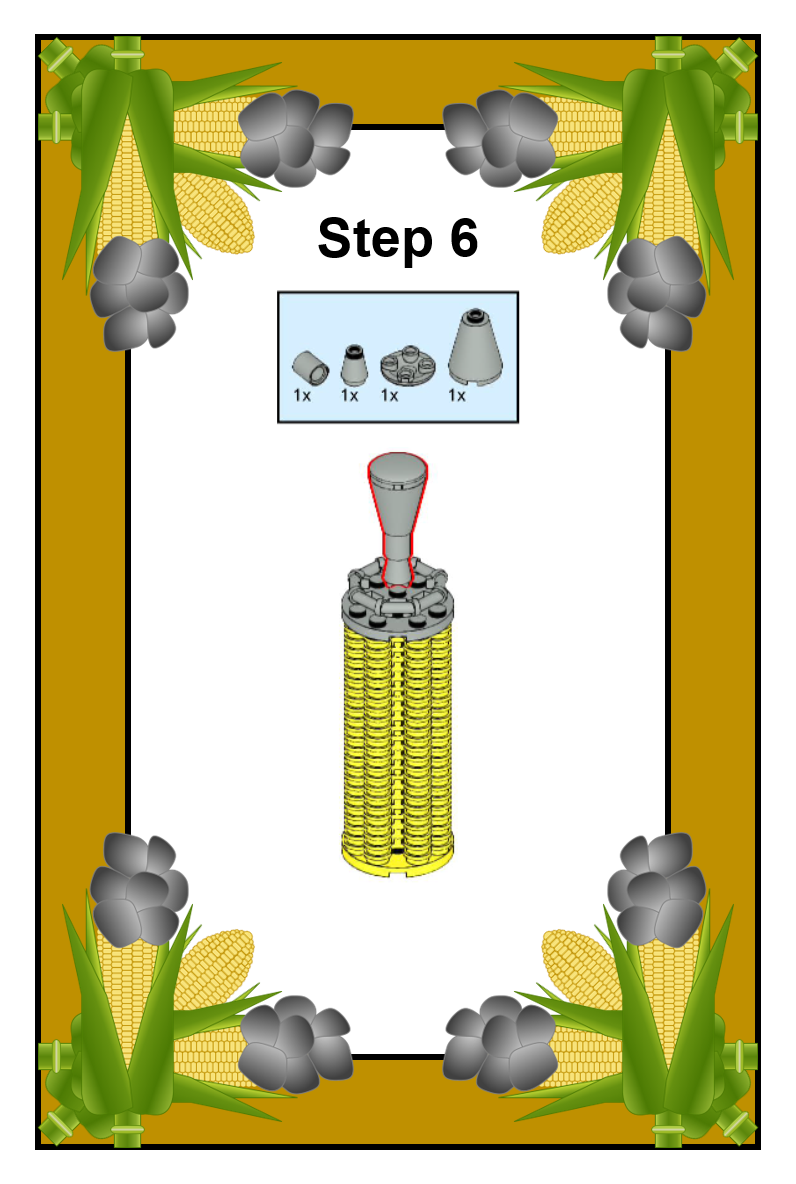 Step 6

1x 1x 1x 1x