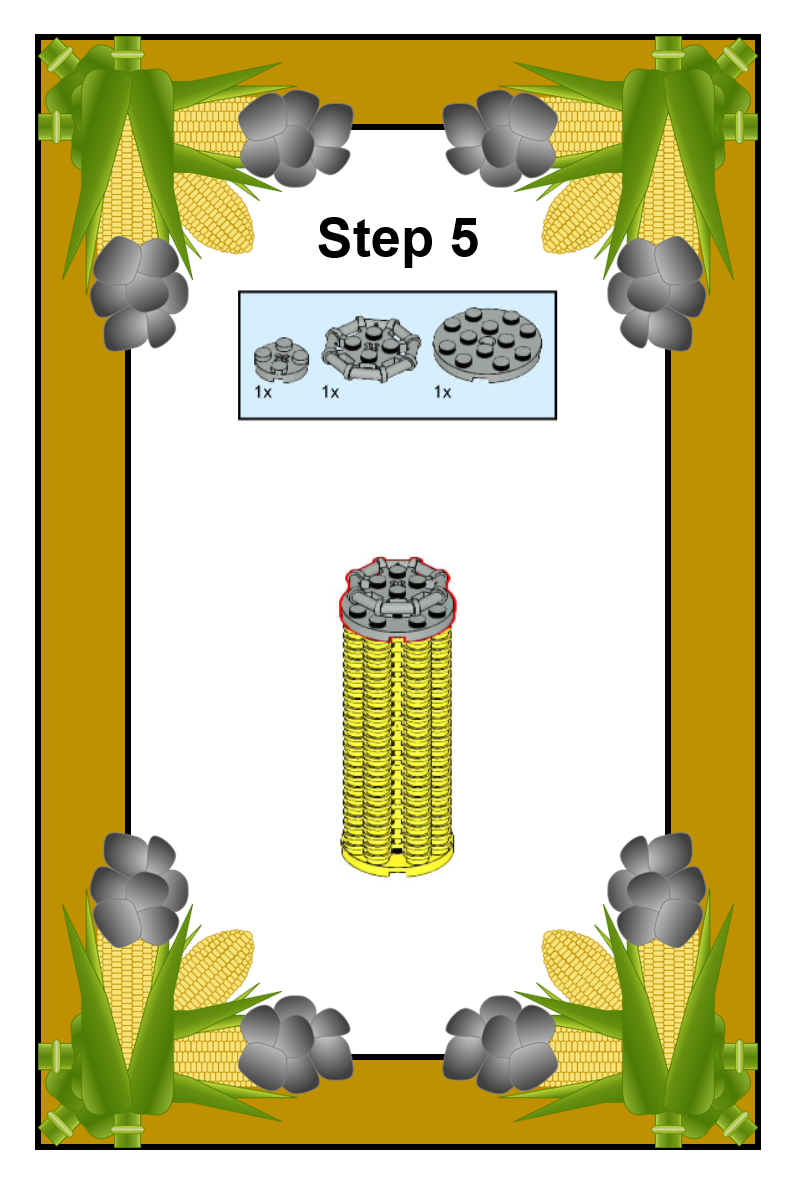 Step 5

1x 1x 1x