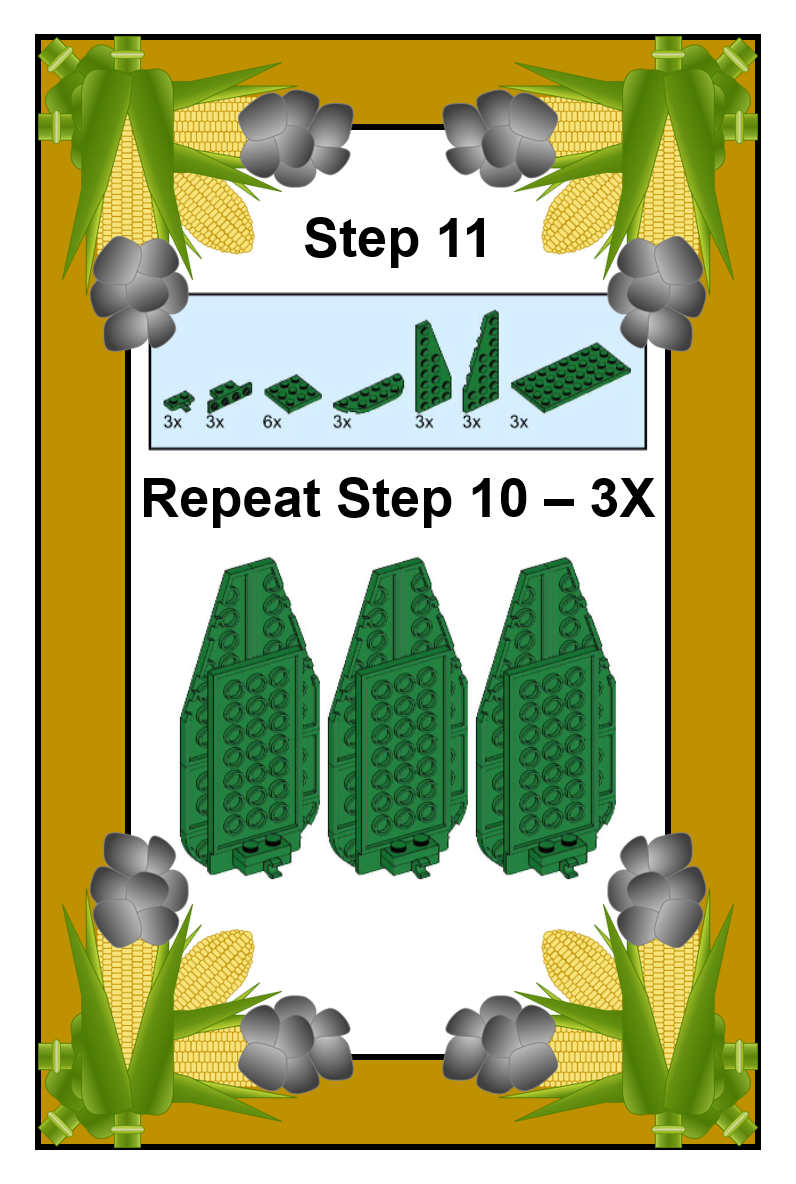 Step 11

3x 3x 6x 3x 3x 3x 3x

Repeat Step 10 – 3X