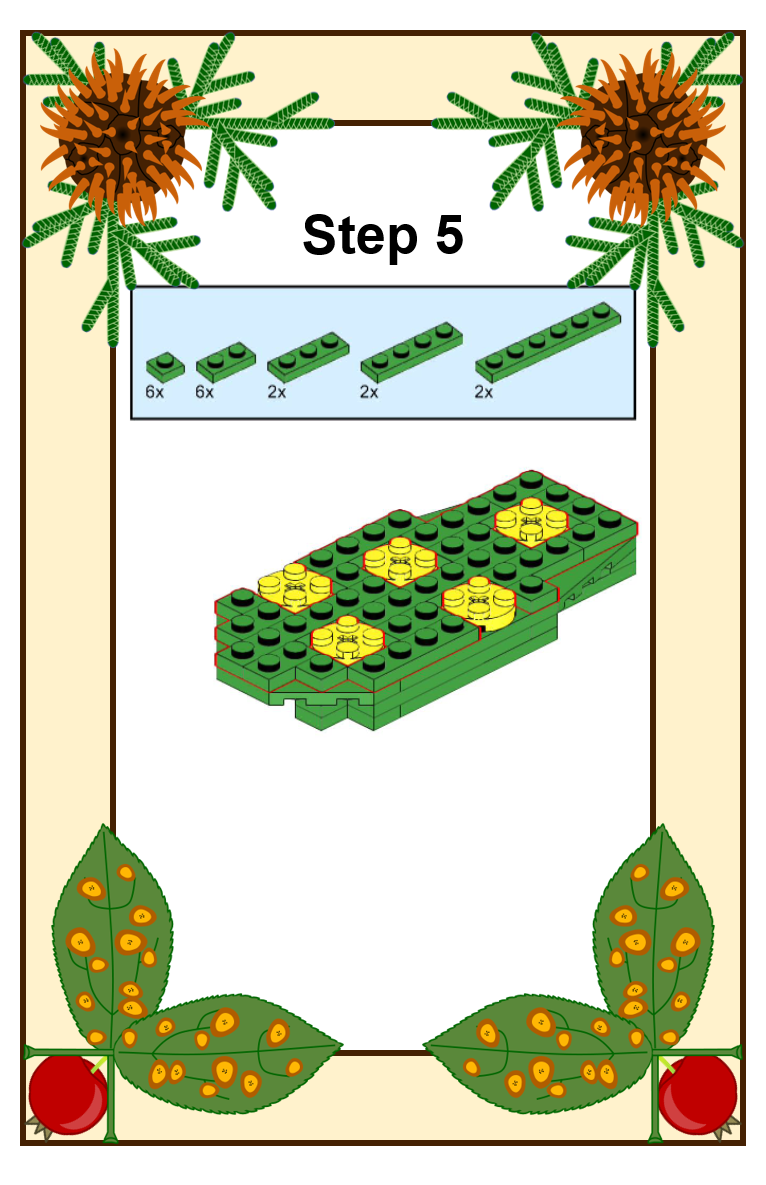 Step 5

6x 6x 2x 2x 2x