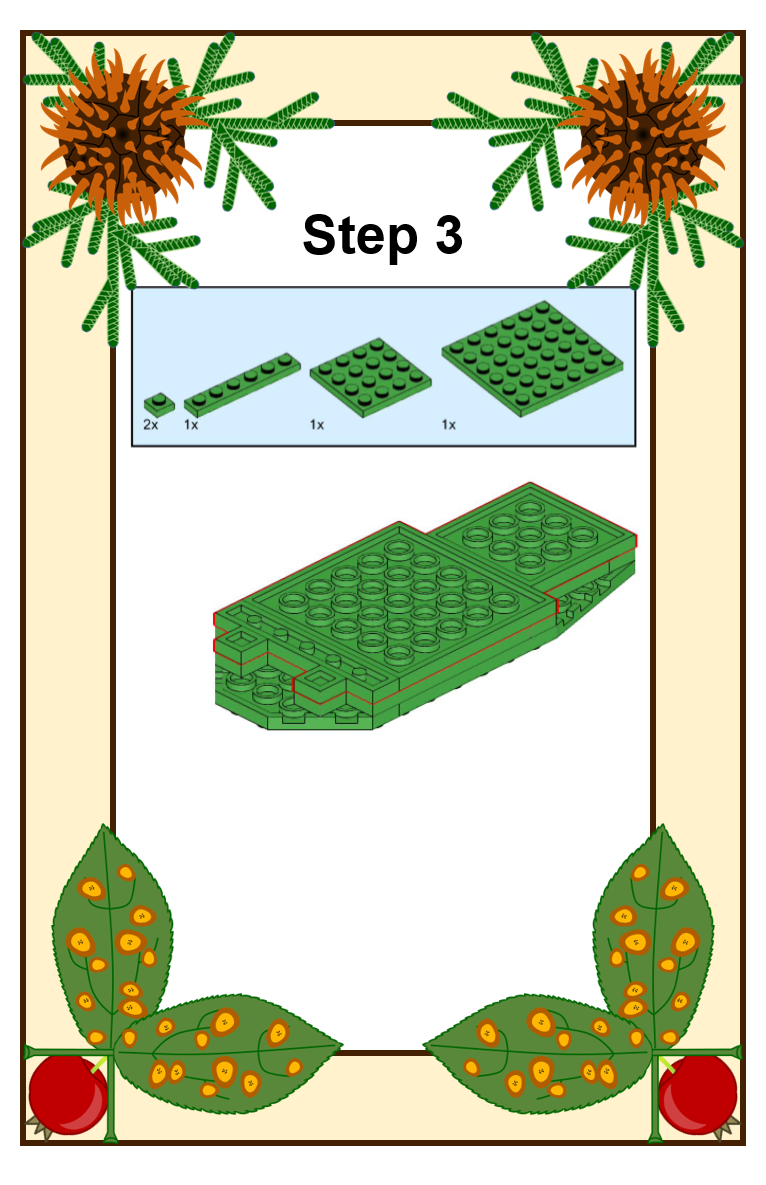 Step 3

2x 1x 1x 1x