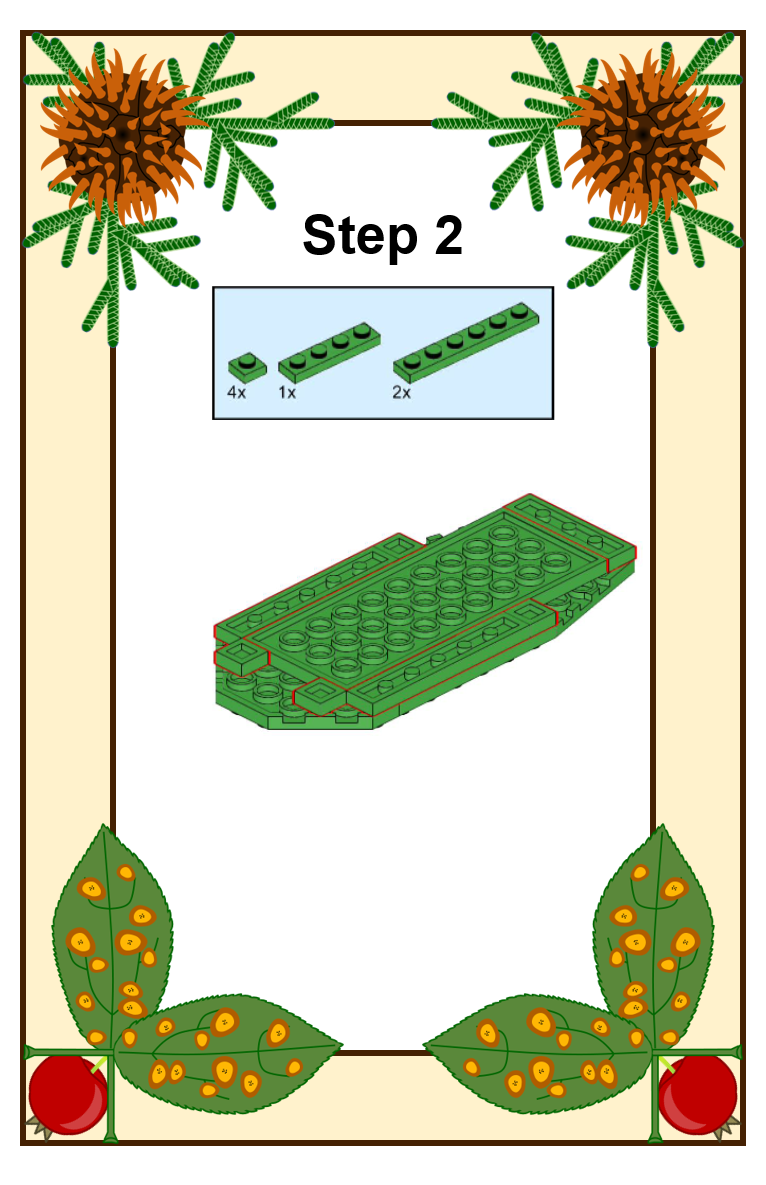 Step 2

4x 1x 2x