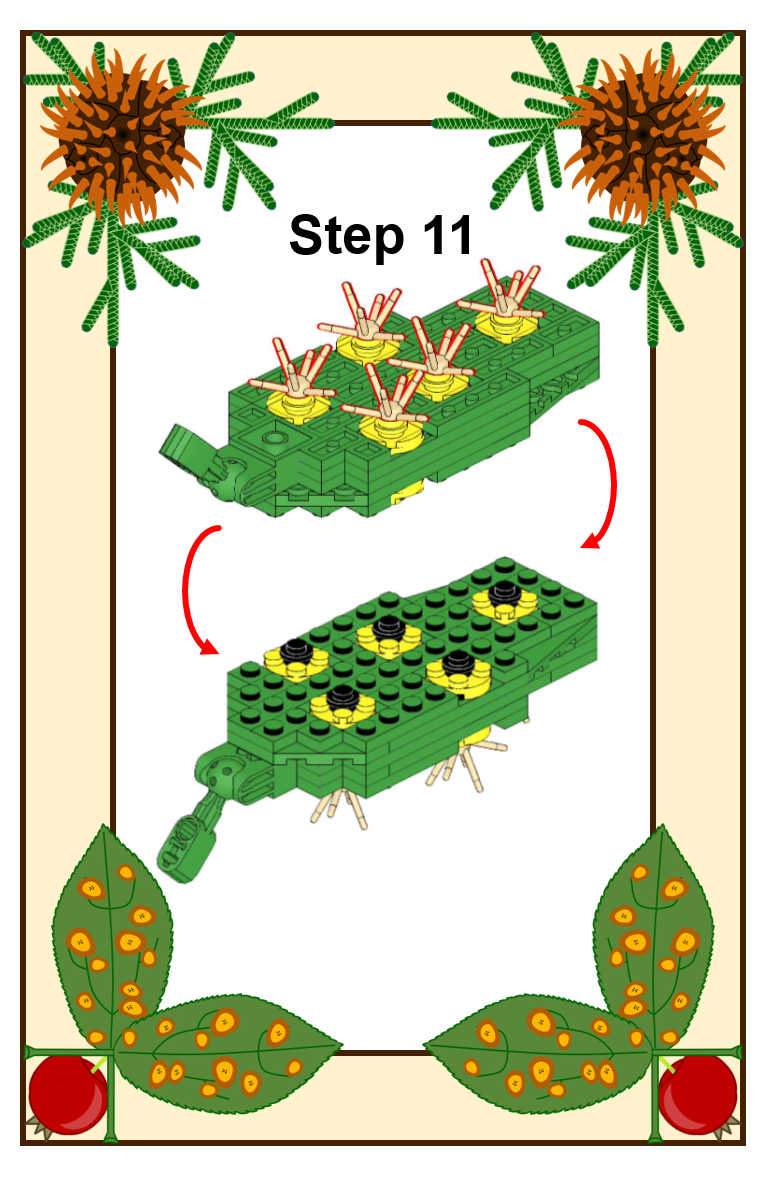 Step 11