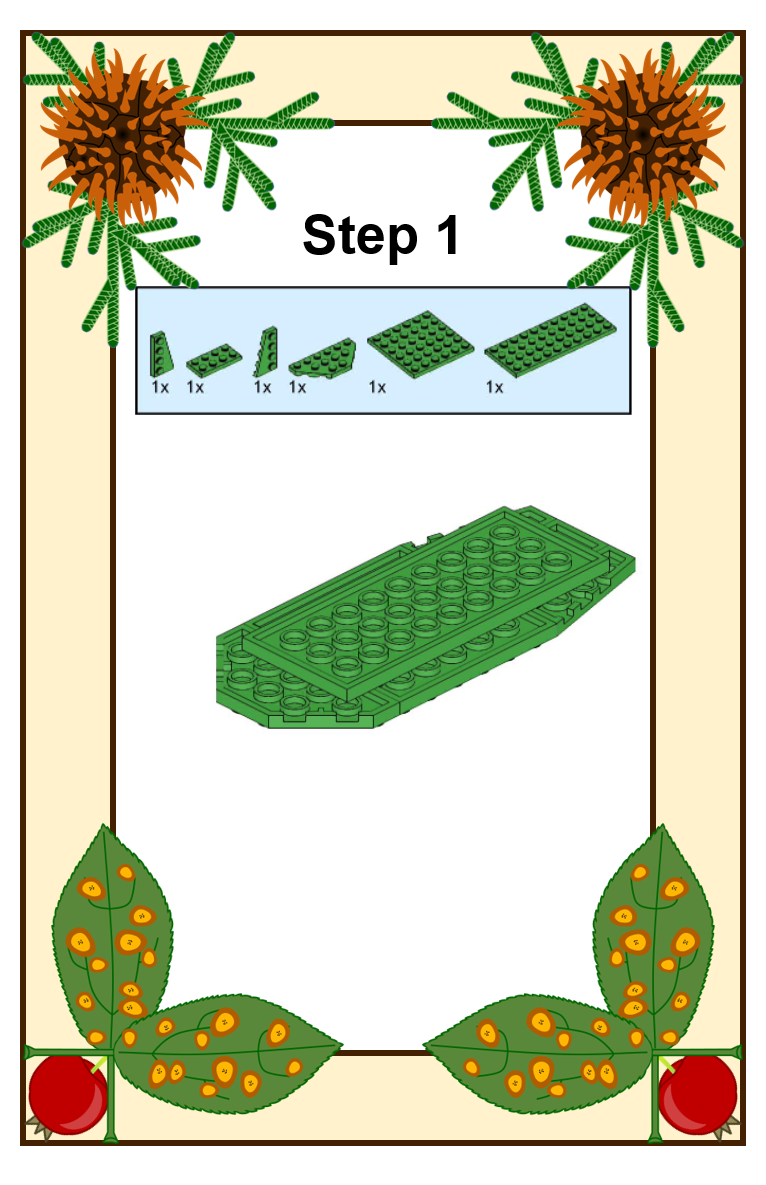 Step 1

1x 1x 1x 1x 1x 1x