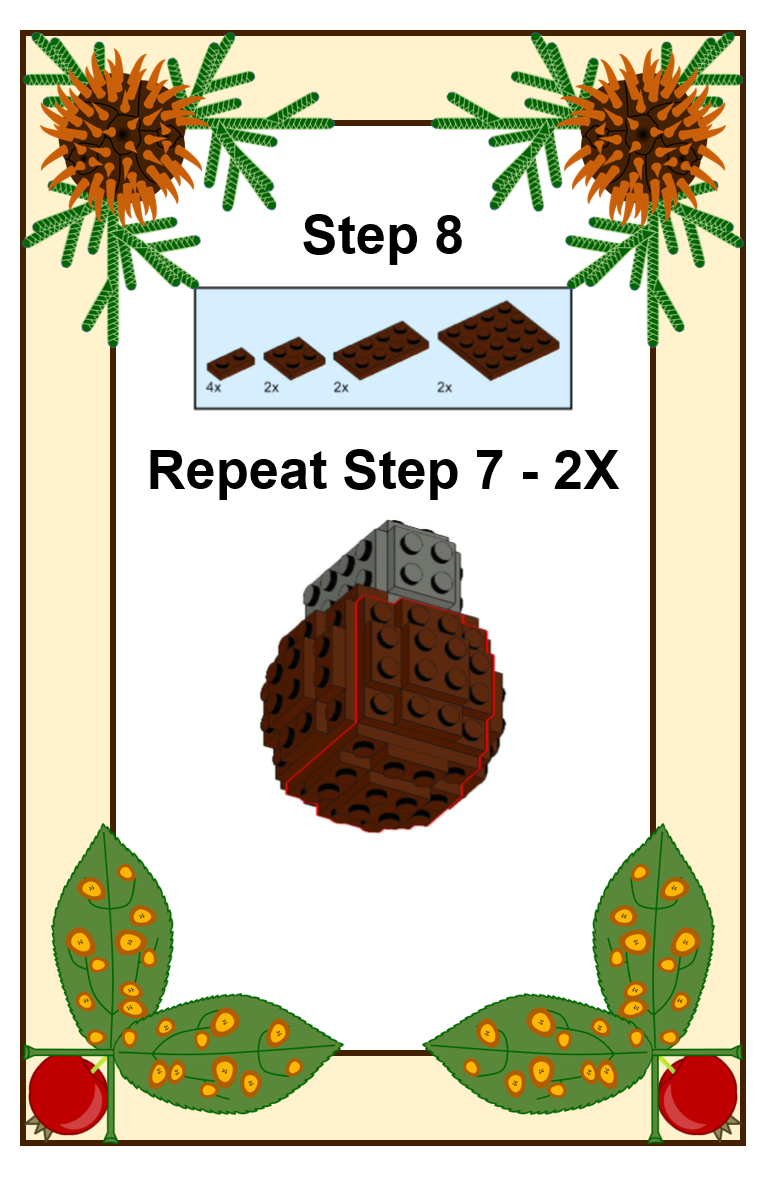 Step 8

4x 2x 2x 2x

Repeat Step 7 - 2X