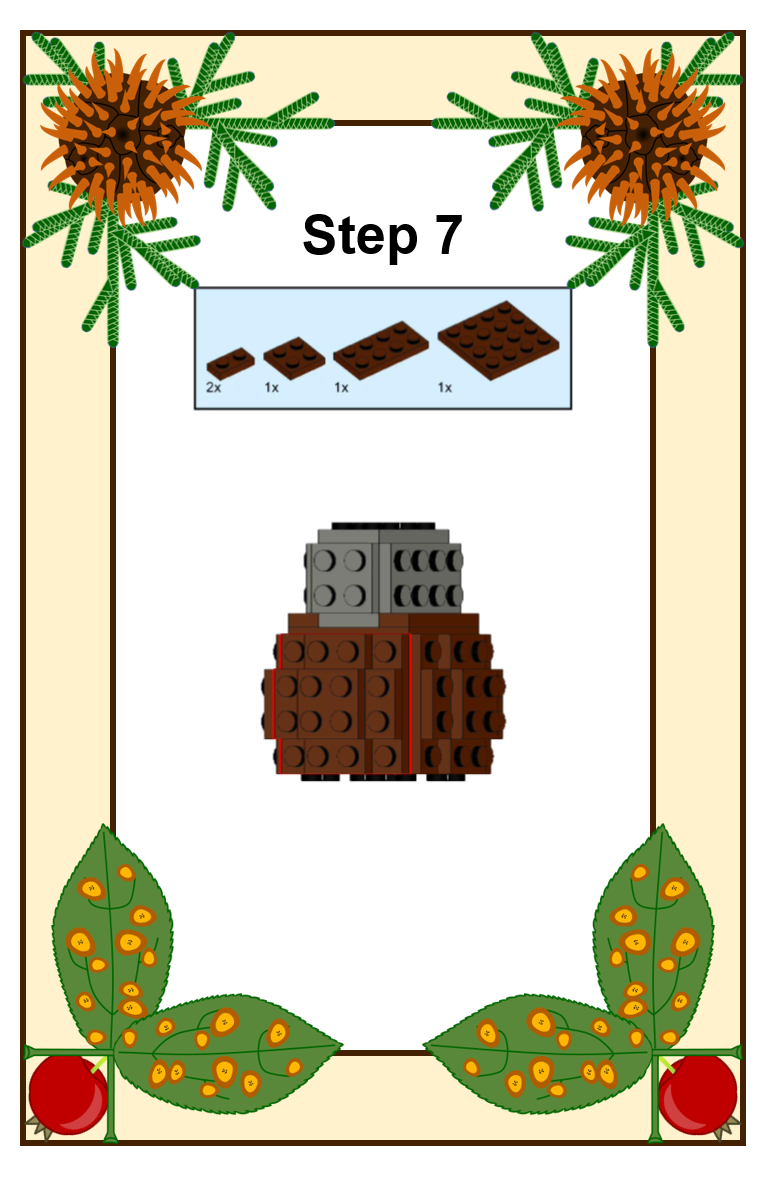 Step 7

2x 1x 1x 1x