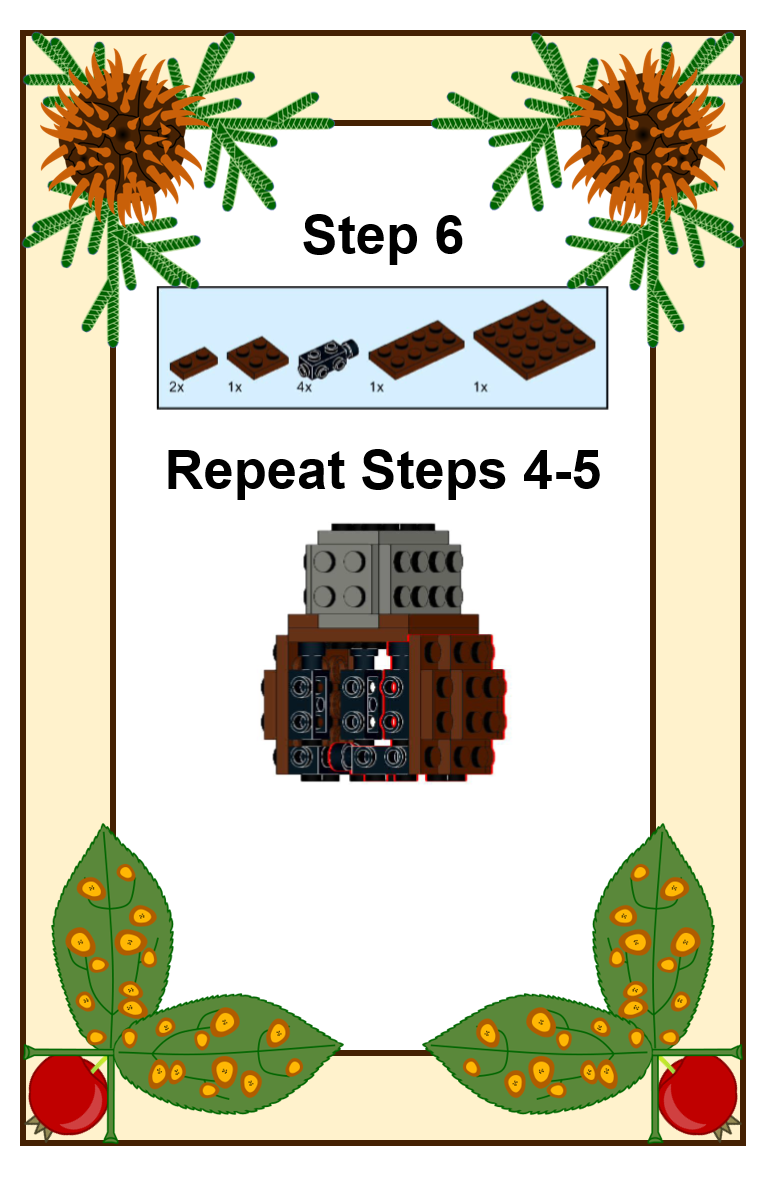 Step 6

2x 1x 4x 1x 1x

Repeat Steps 4-5