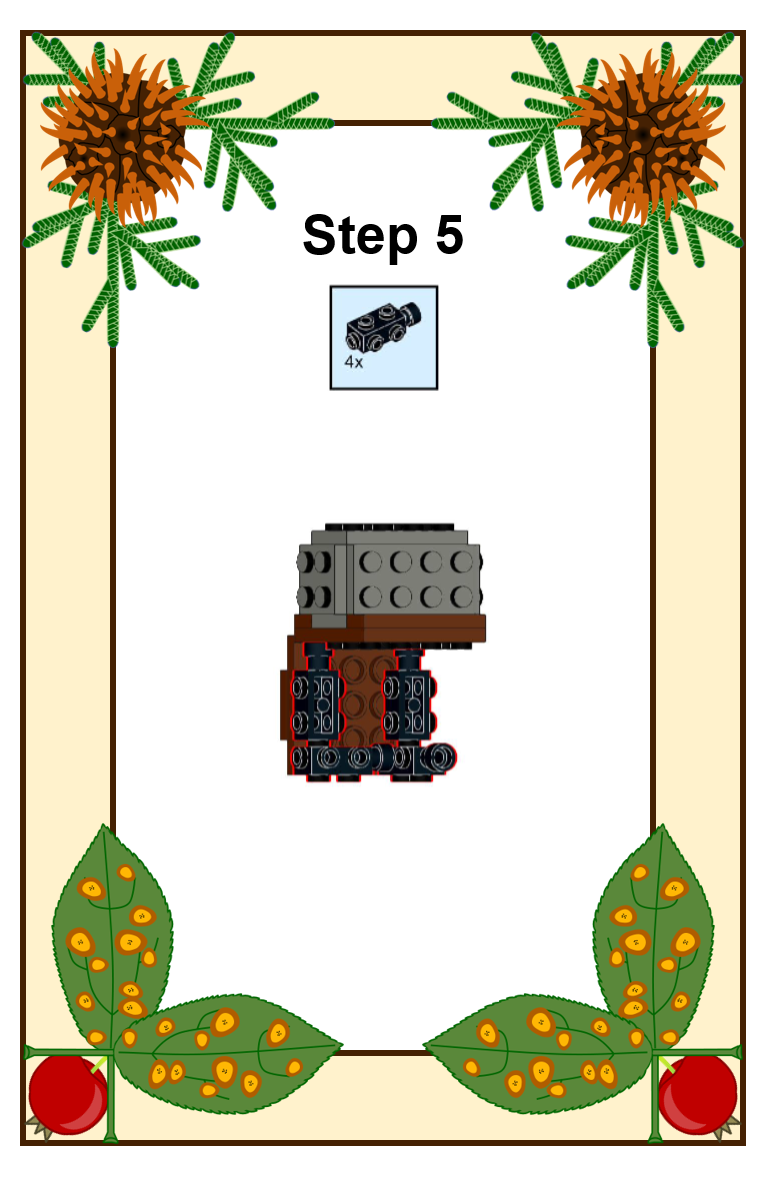 Step 5

4x