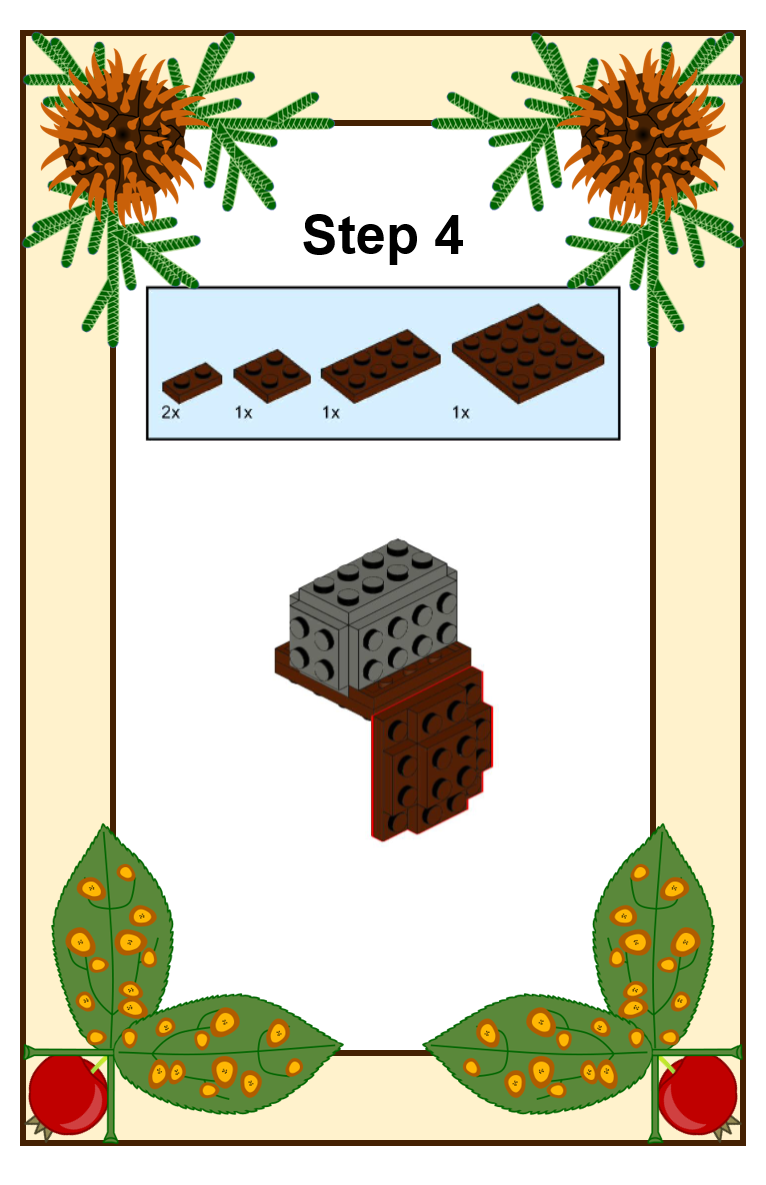 Step 4

2x 1x 1x 1x