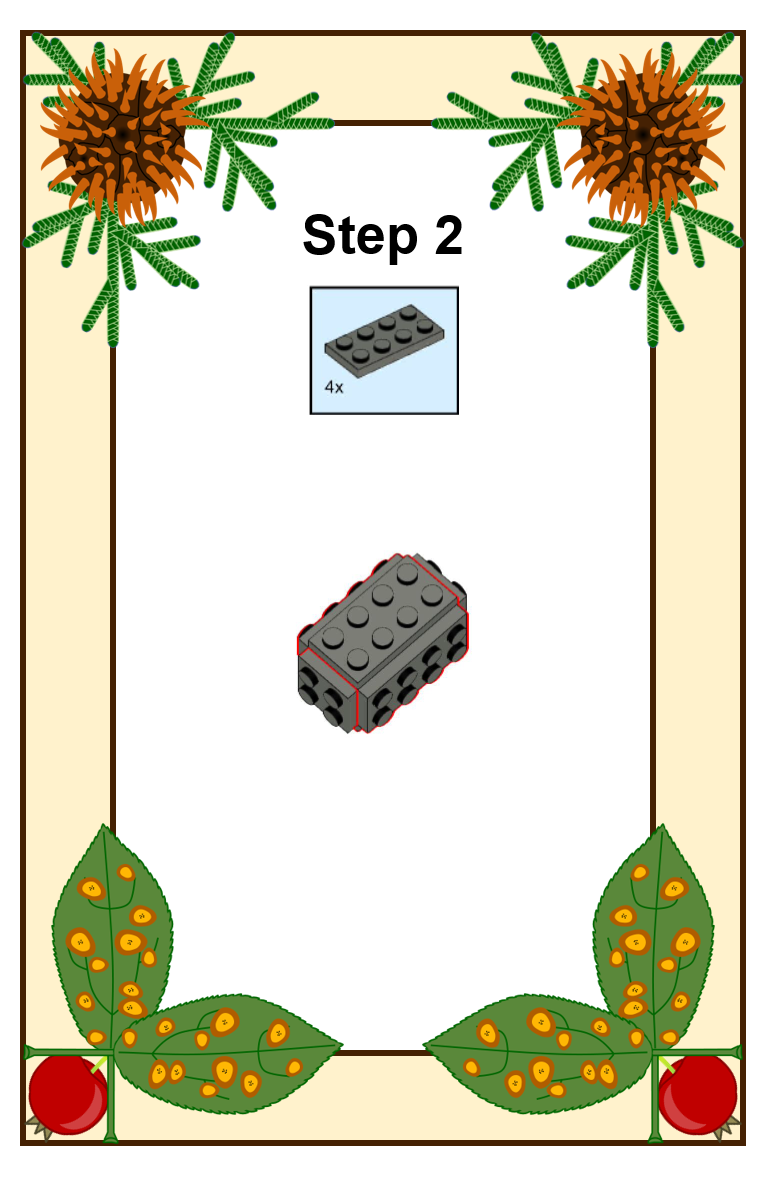 Step 2

4x