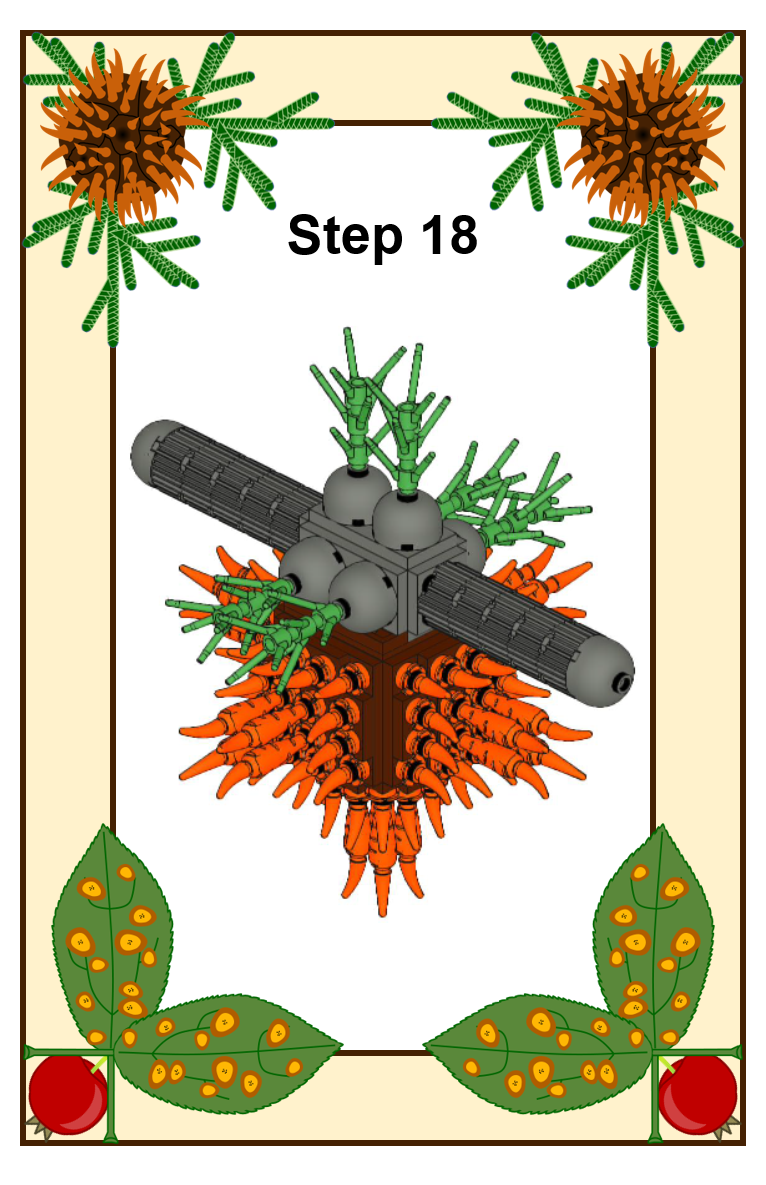 Step 18