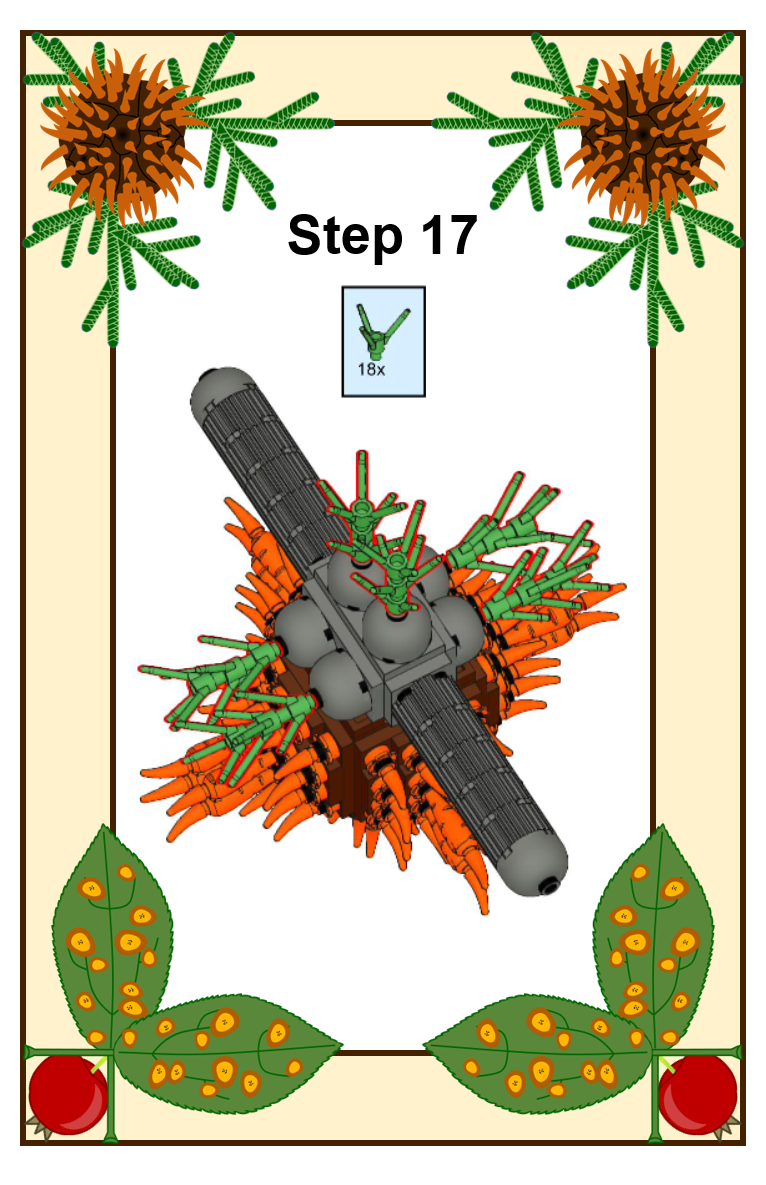 Step 17

18x