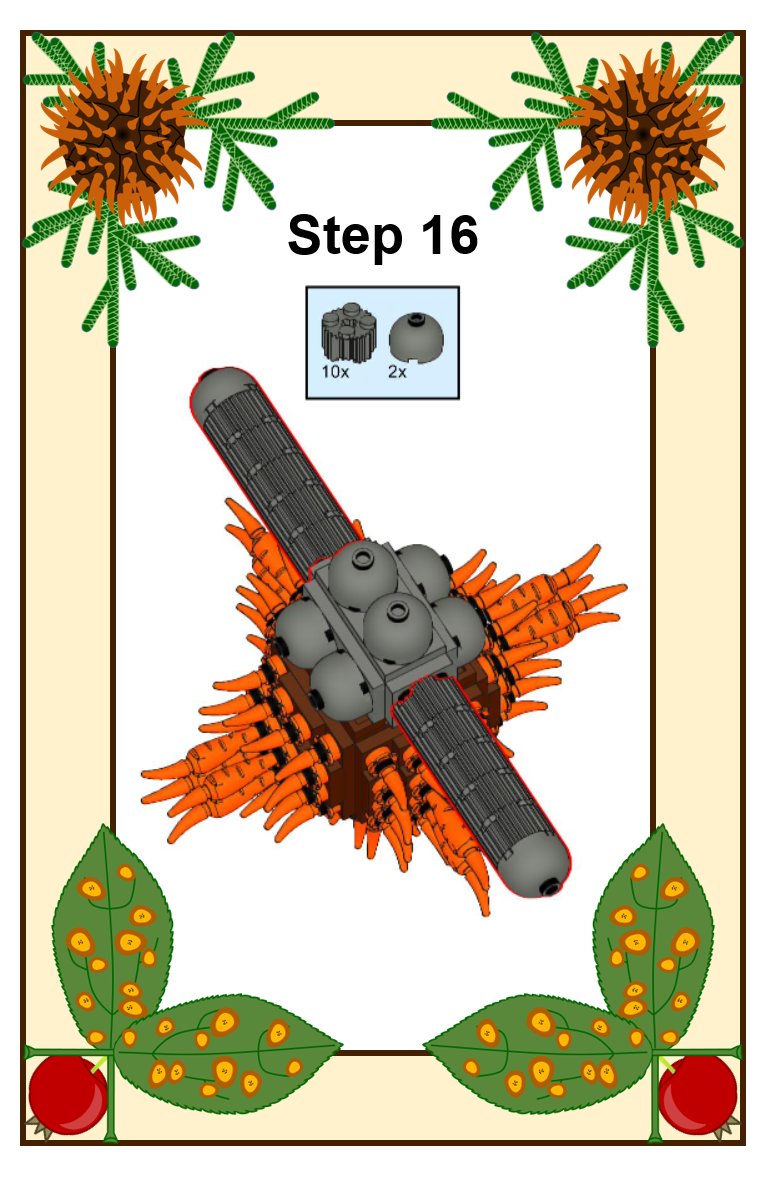 Step 16

10x 2x