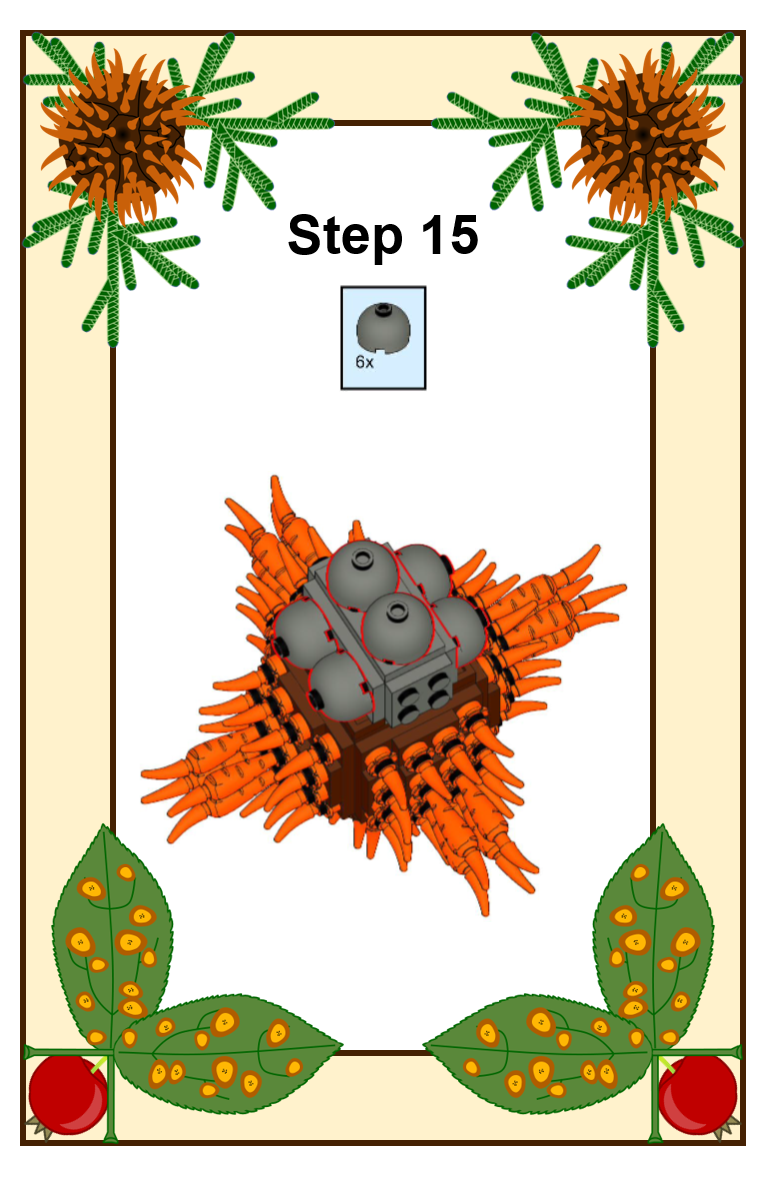 Step 15

6x