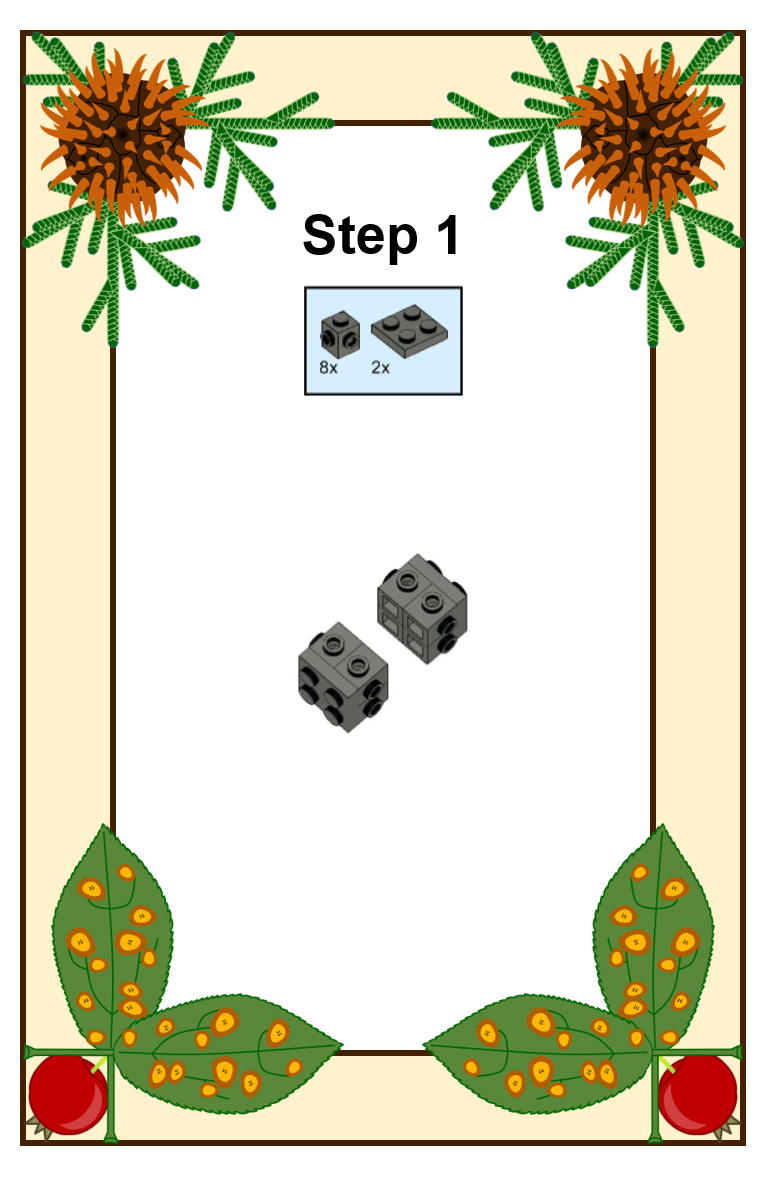 Step 1

8x 2x