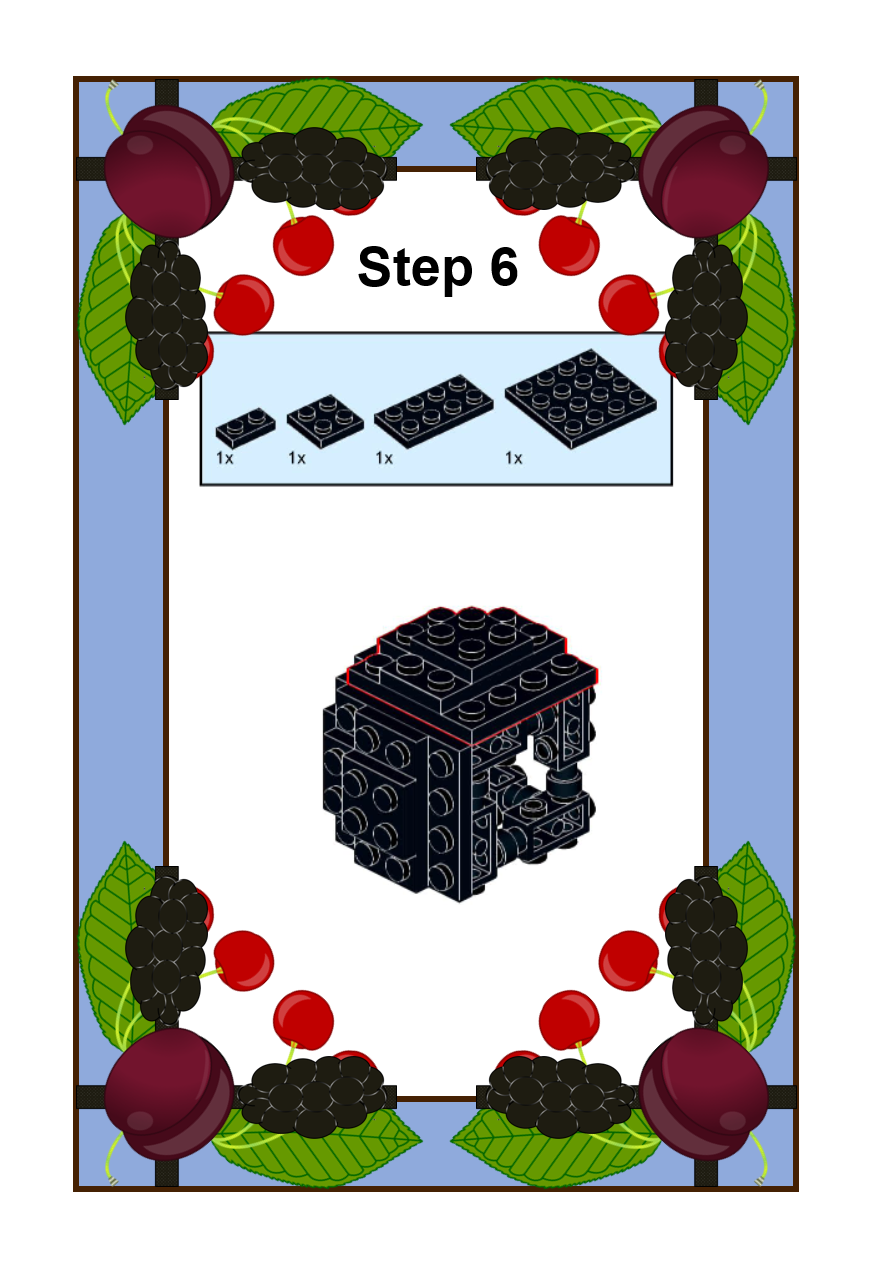 Step 6

1x 1x 1x 1x