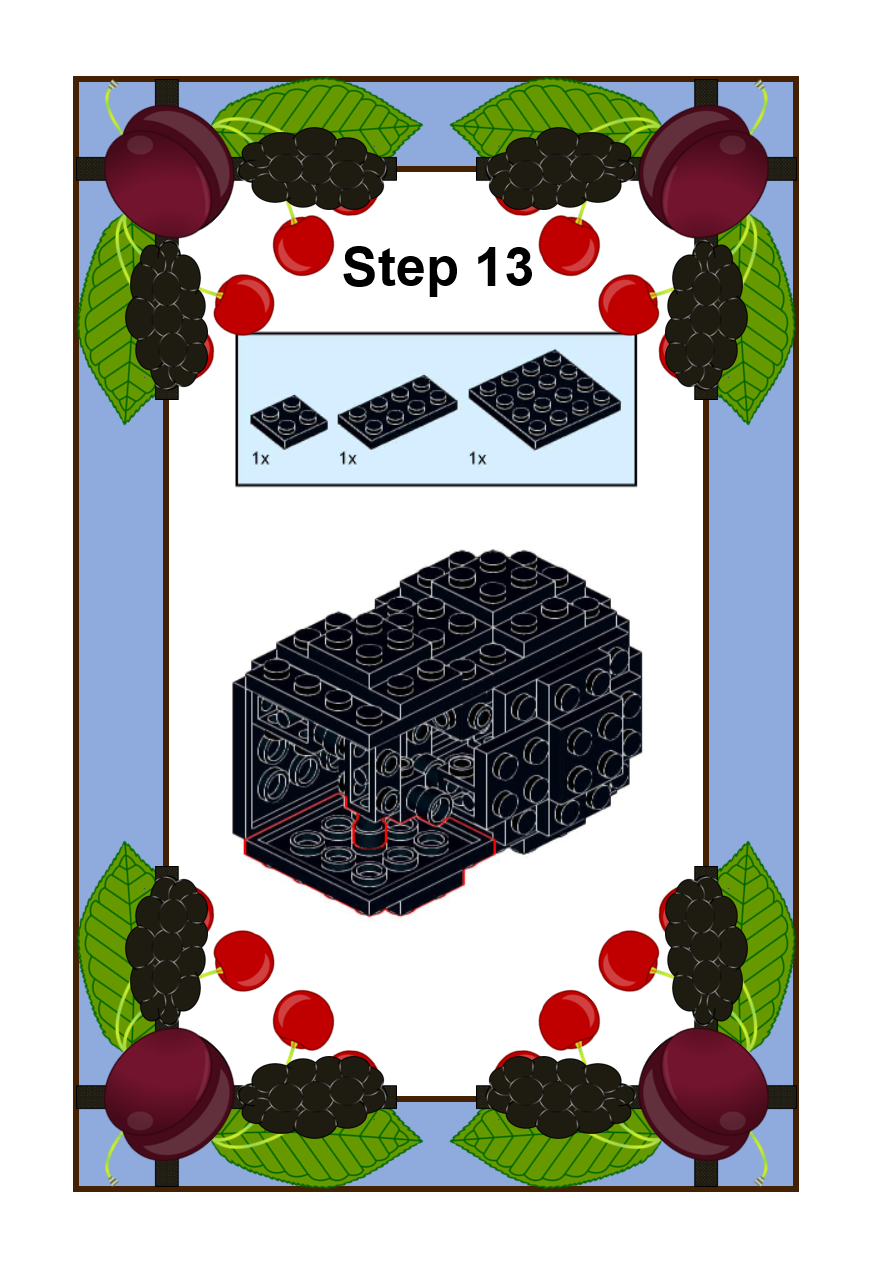 Step 13

1x 1x 1x