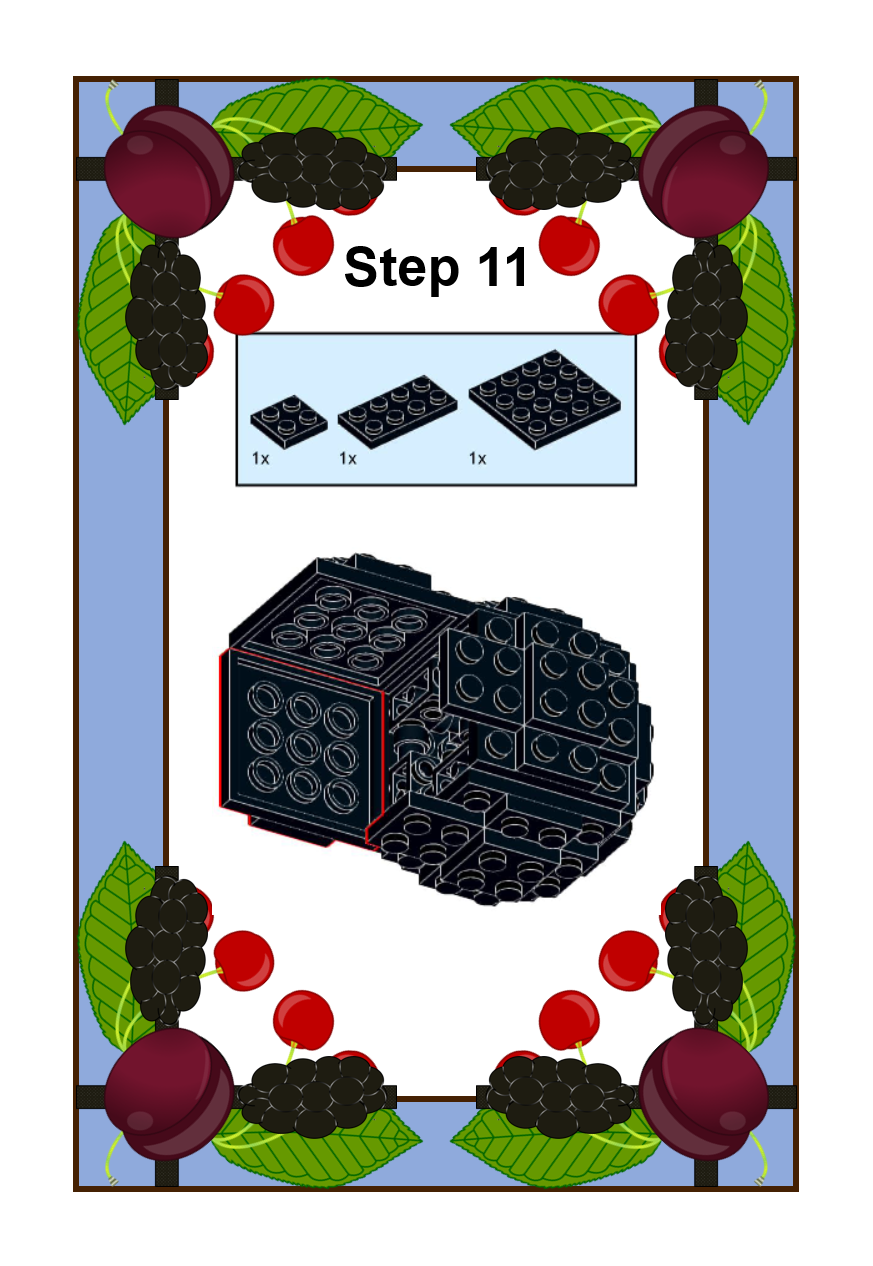 Step 11

1x

1x

1x