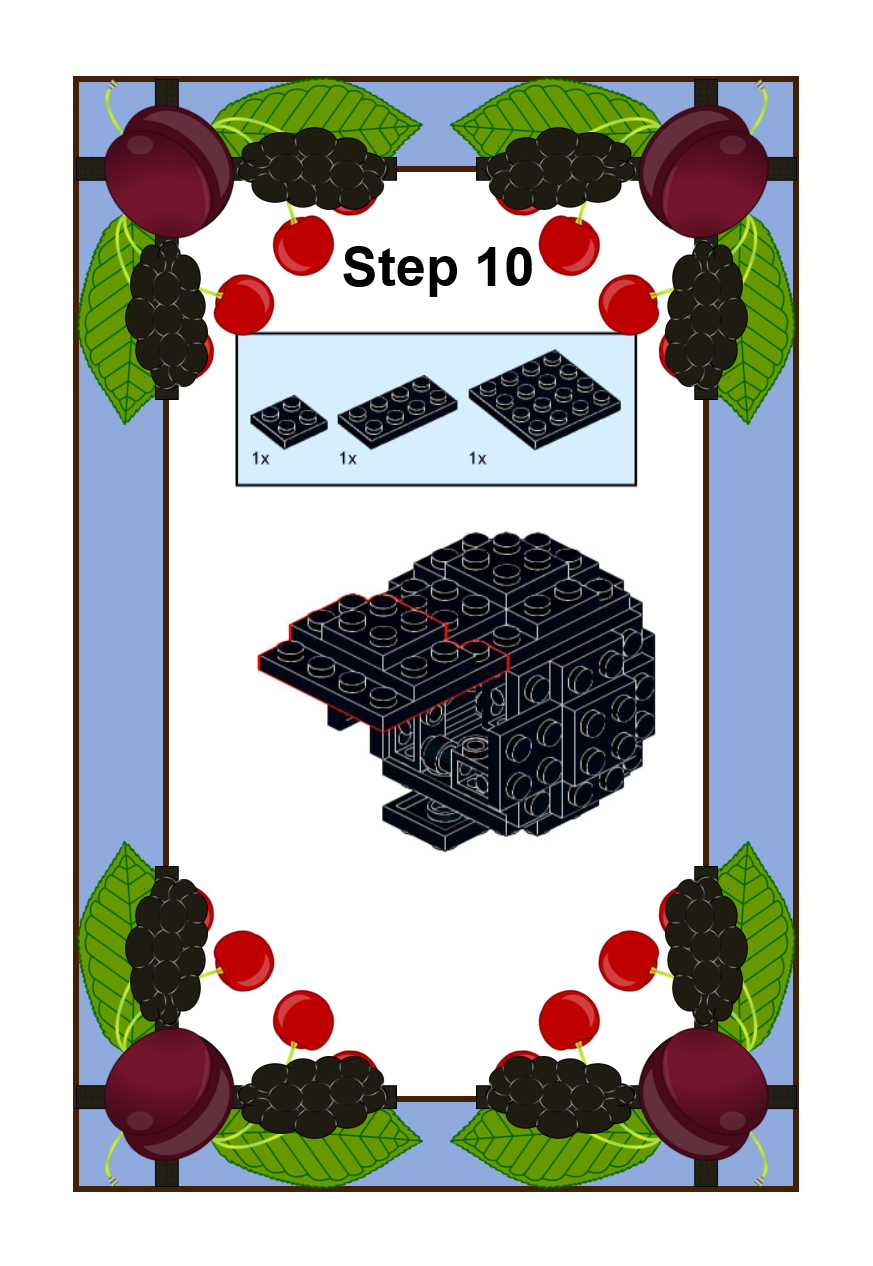 Step 10

1x 1x 1x