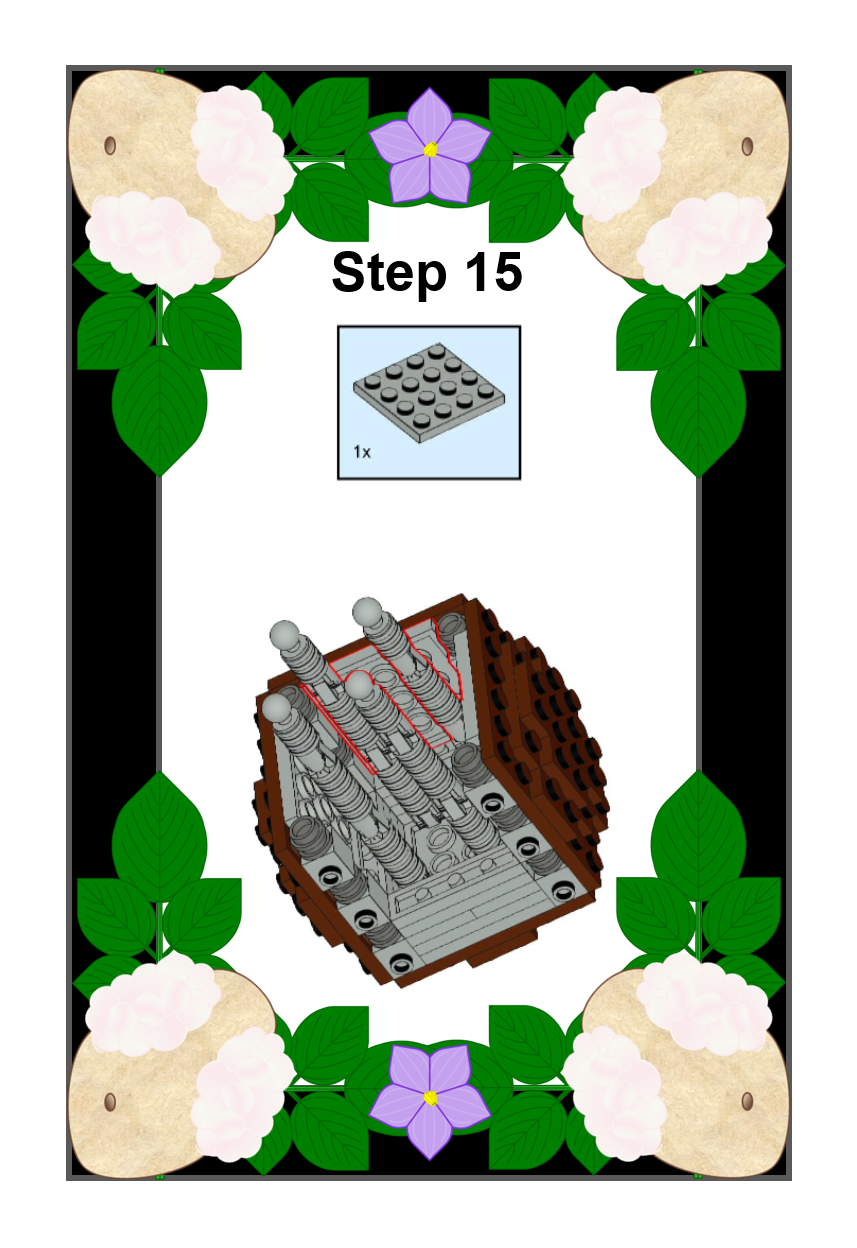 Step 15

1x