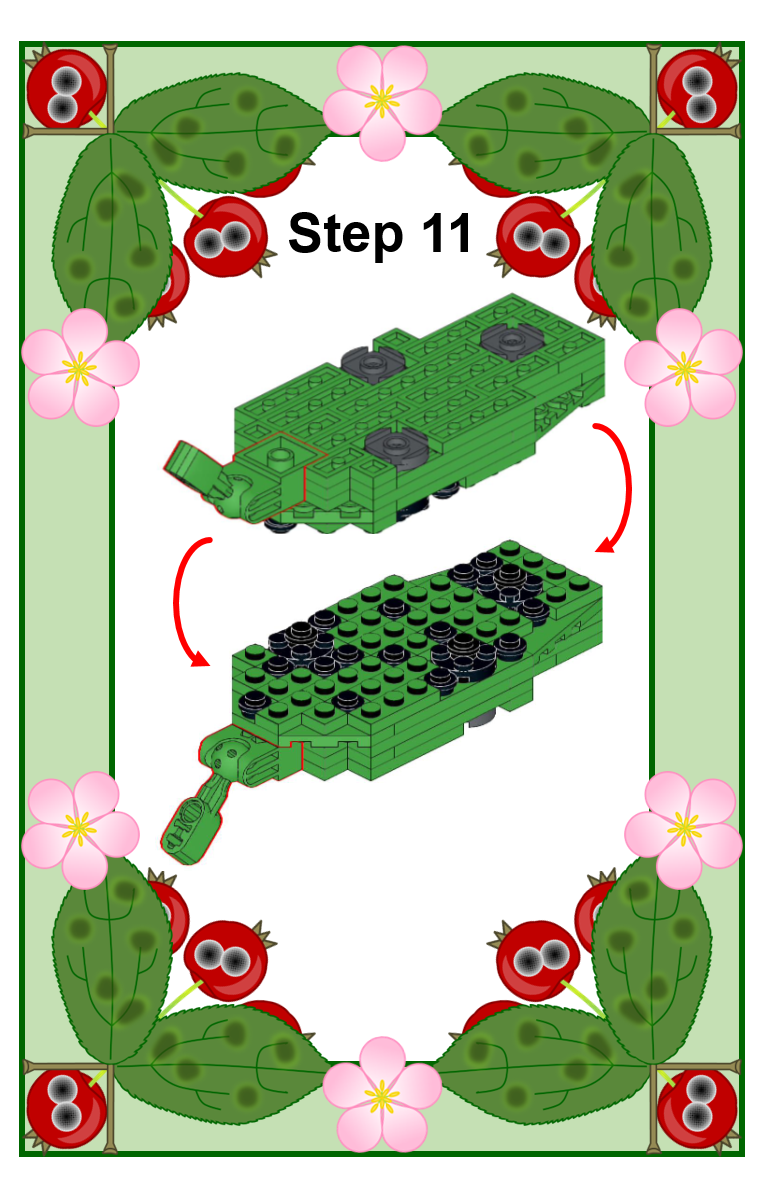 Step 11